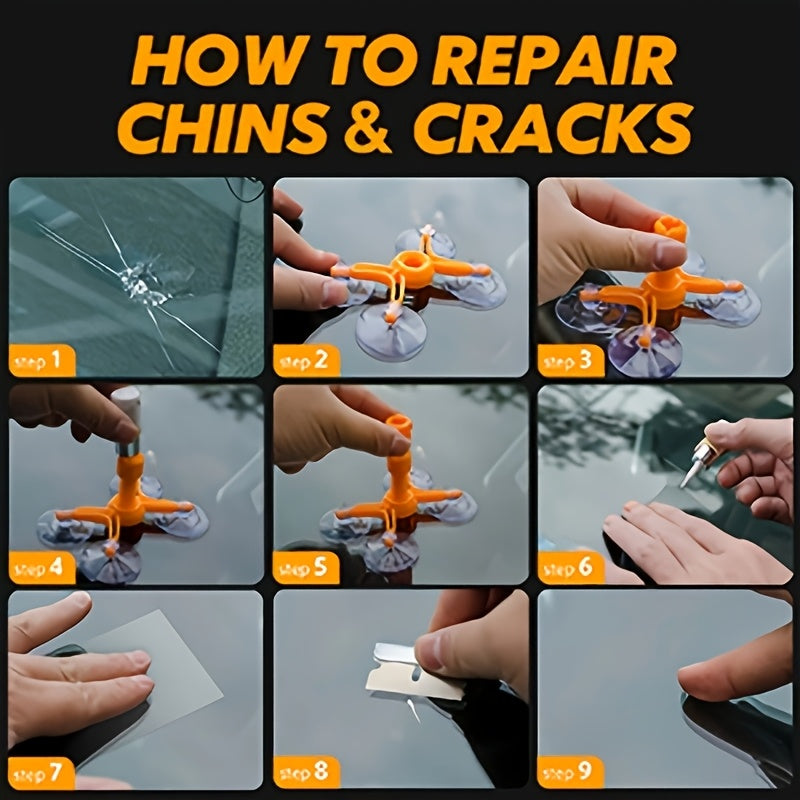 HOW TO REPAIR CHINS & CRACKS

step 1

step 2

step 3

step 4

step 5

step 6

step 7

step 8

step 9